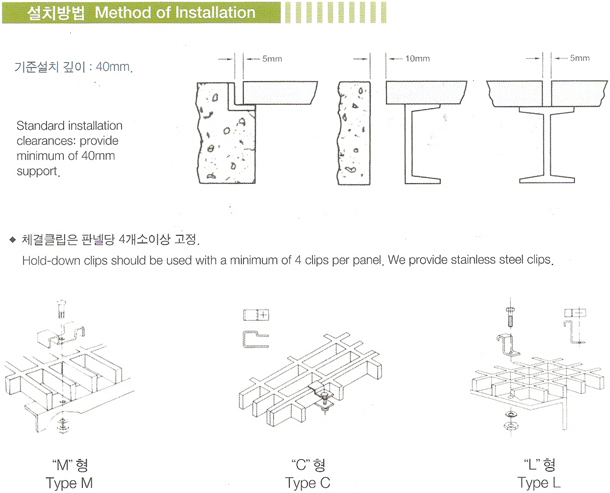 설치방법 Method of Installation

기준설치 깊이 : 40mm.

Standard installation clearances: provide minimum of 40mm support.

5mm

10mm

5mm

◆ 체결클립은 판넬당 4개소이상 고정.

Hold-down clips should be used with a minimum of 4 clips per panel. We provide stainless steel clips.

"M" 형
Type M

"C" 형
Type C

"L" 형
Type L